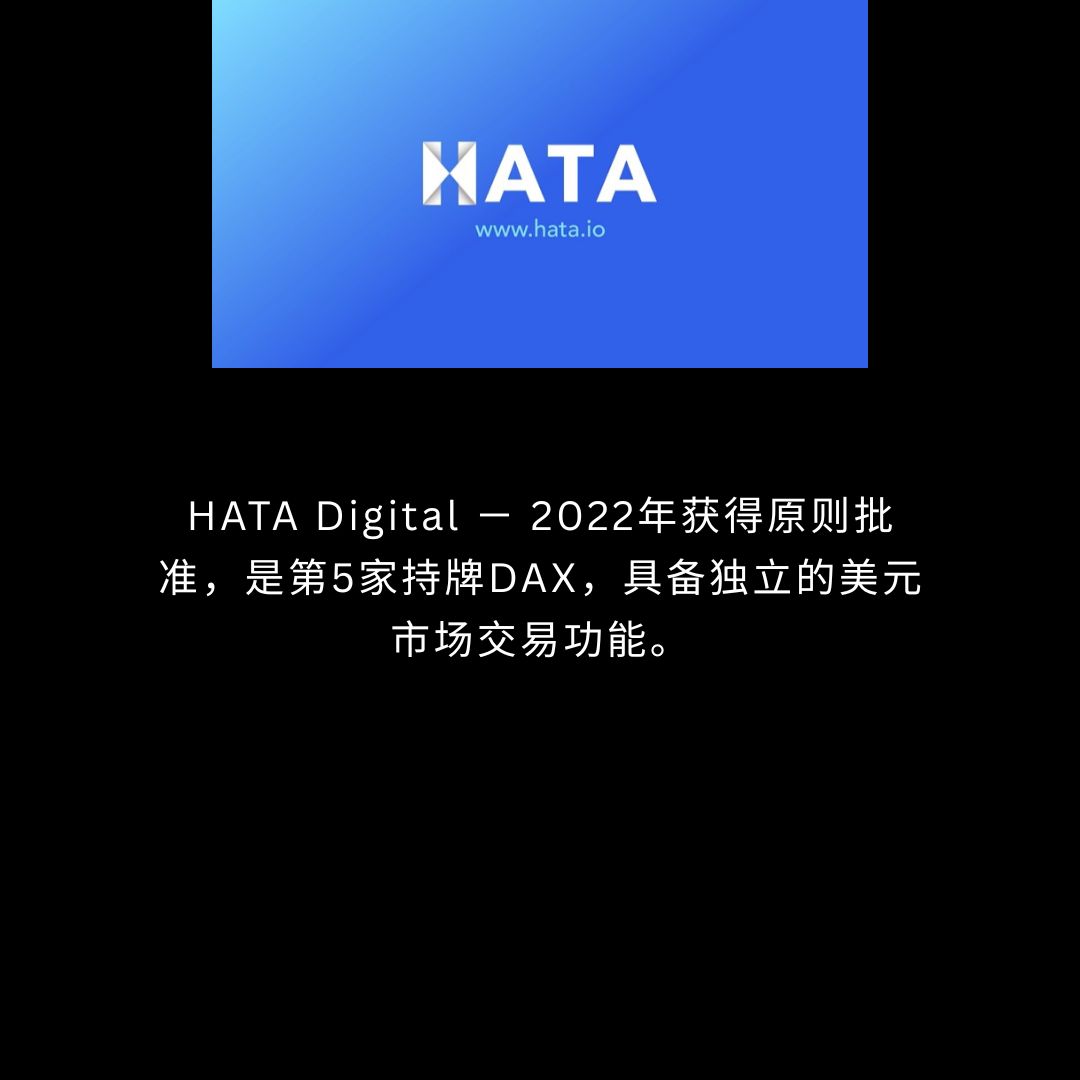 HATA
www.hata.io

HATA Digital — 2022年获得原则批准，是第5家持牌DAX，具备独立的美元市场交易功能。